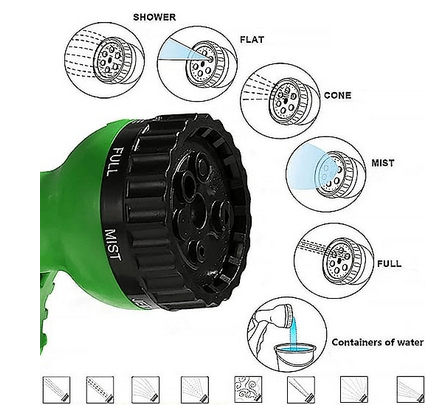 SHOWER

FLAT

CONE

MIST

FULL

Containers of water

FULL

MIST